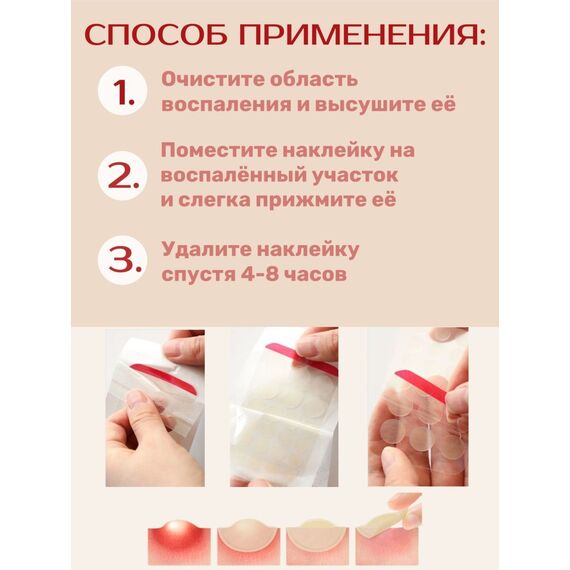 СПОСОБ ПРИМЕНЕНИЯ:

1. Очистите область воспаления и высушите её

2. Поместите наклейку на воспалённый участок и слегка прижмите её

3. Удалите наклейку спустя 4-8 часов