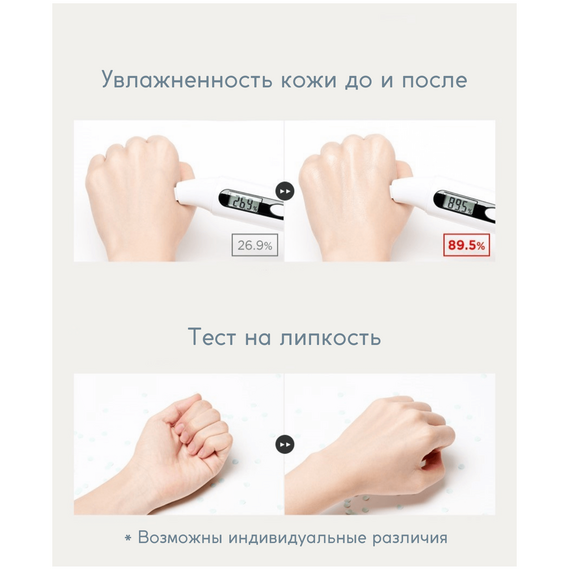 Увлажненность кожи до и после

26.9%

26.9%

89.5%

89.5%

Тест на липкость

* Возможны индивидуальные различия