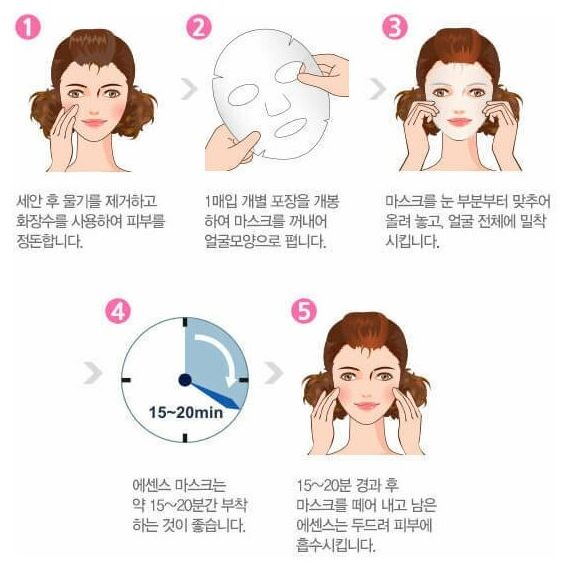 1

세안 후 물기를 제거하고 화장수를 사용하여 피부를 정돈합니다.

2

1매입 개별 포장을 개봉하여 마스크를 꺼내어 얼굴모양으로 폅니다.

3

마스크를 눈 부분부터 맞추어 올려 놓고, 얼굴 전체에 밀착시킵니다.

4

15~20min

에센스 마스크는 약 15~20분간 부착하는 것이 좋습니다.

5

15~20분 경과 후 마스크를 떼어 내고 남은 에센스는 두드려 피부에 흡수시킵니다.